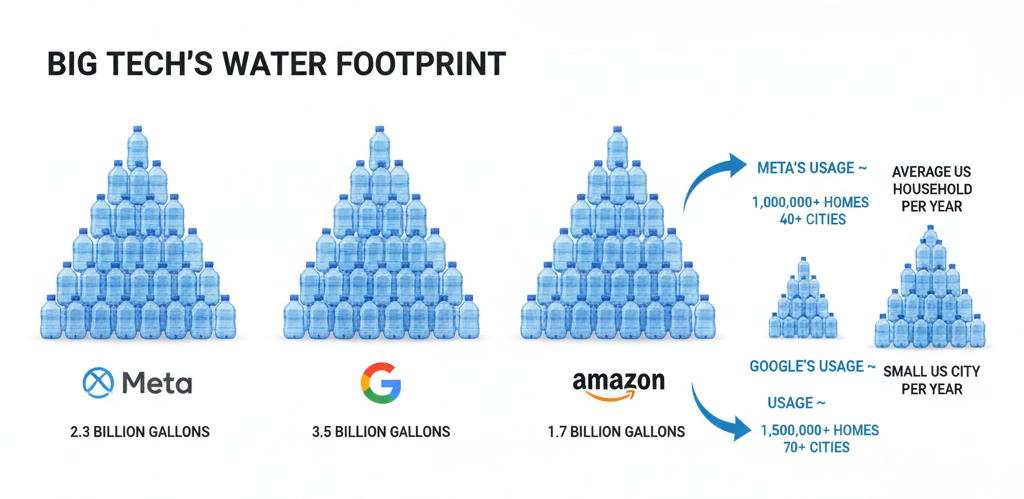 BIG TECH'S WATER FOOTPRINT

Meta

2.3 BILLION GALLONS

G

3.5 BILLION GALLONS

amazon

1.7 BILLION GALLONS

META'S USAGE ~

1,000,000+ HOMES
40+ CITIES

AVERAGE US HOUSEHOLD PER YEAR

GOOGLE'S USAGE ~

SMALL US CITY PER YEAR

USAGE ~

1,500,000+ HOMES
70+ CITIES